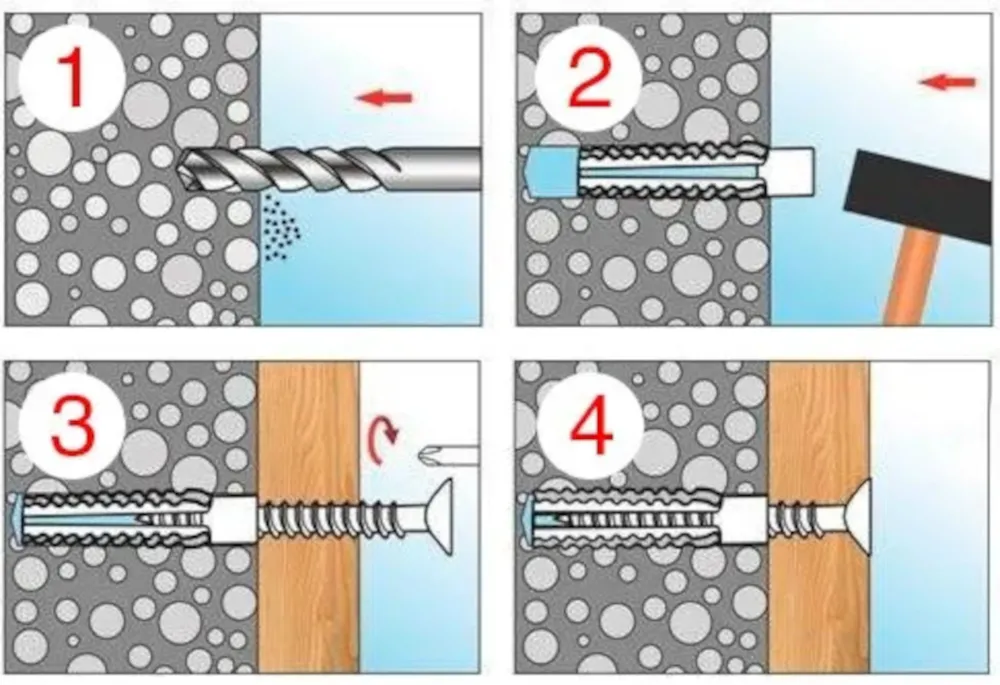 1

2

3

4