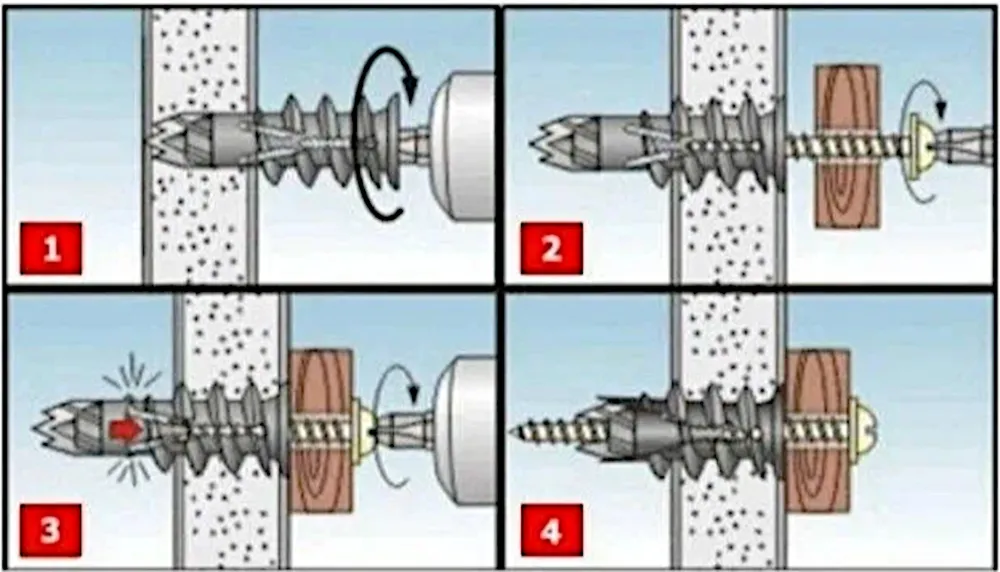 1

2

3

4